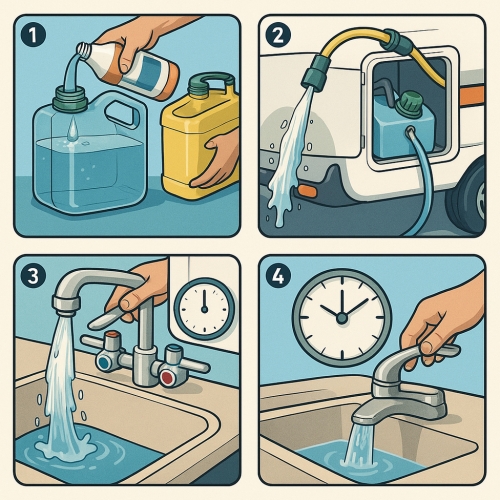 1

2

3

4