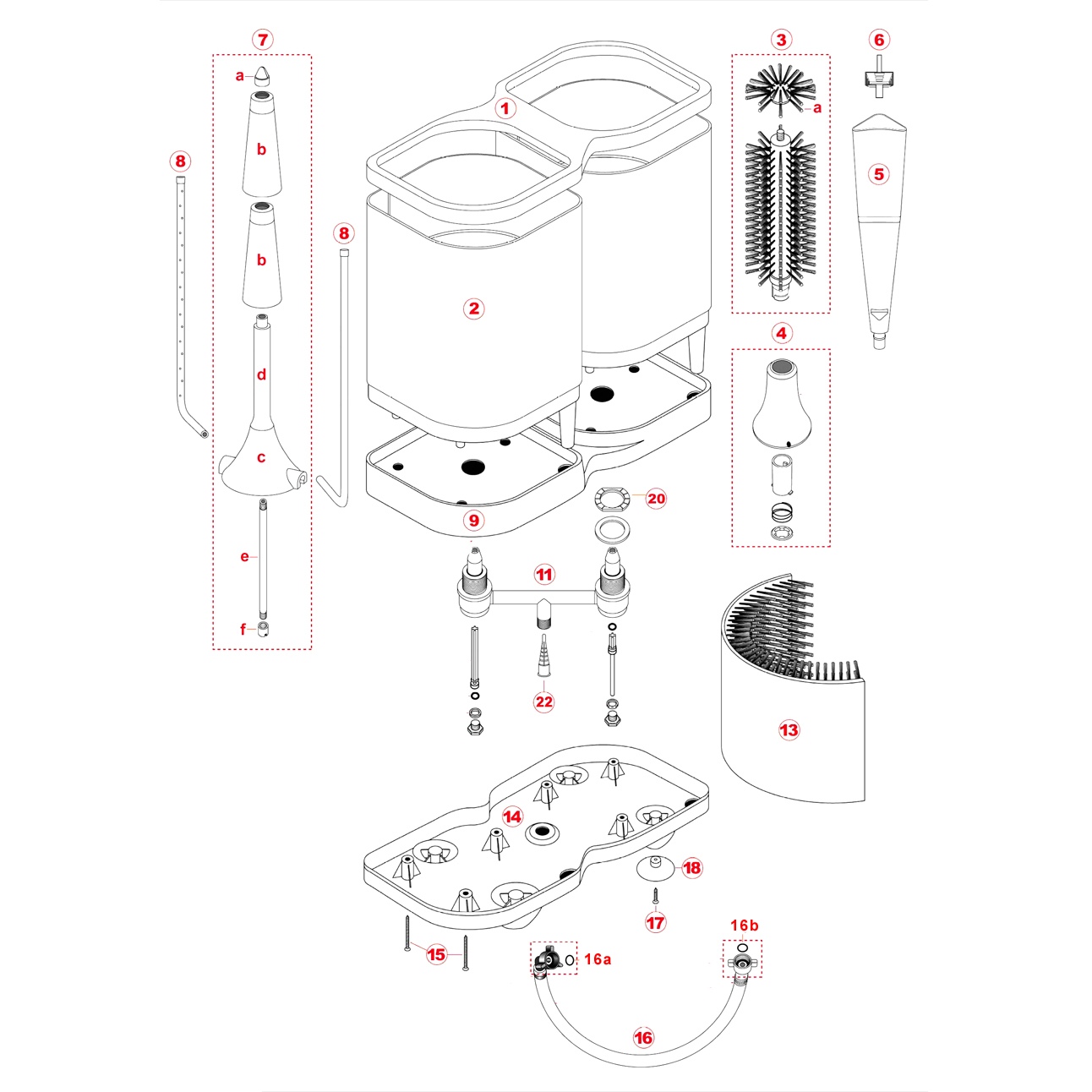 7
a
b
b
d
c
e
f
8
8
1
2
9
3
a
6
5
4
20
11
22
13
14
18
17
15
16a
16b
16